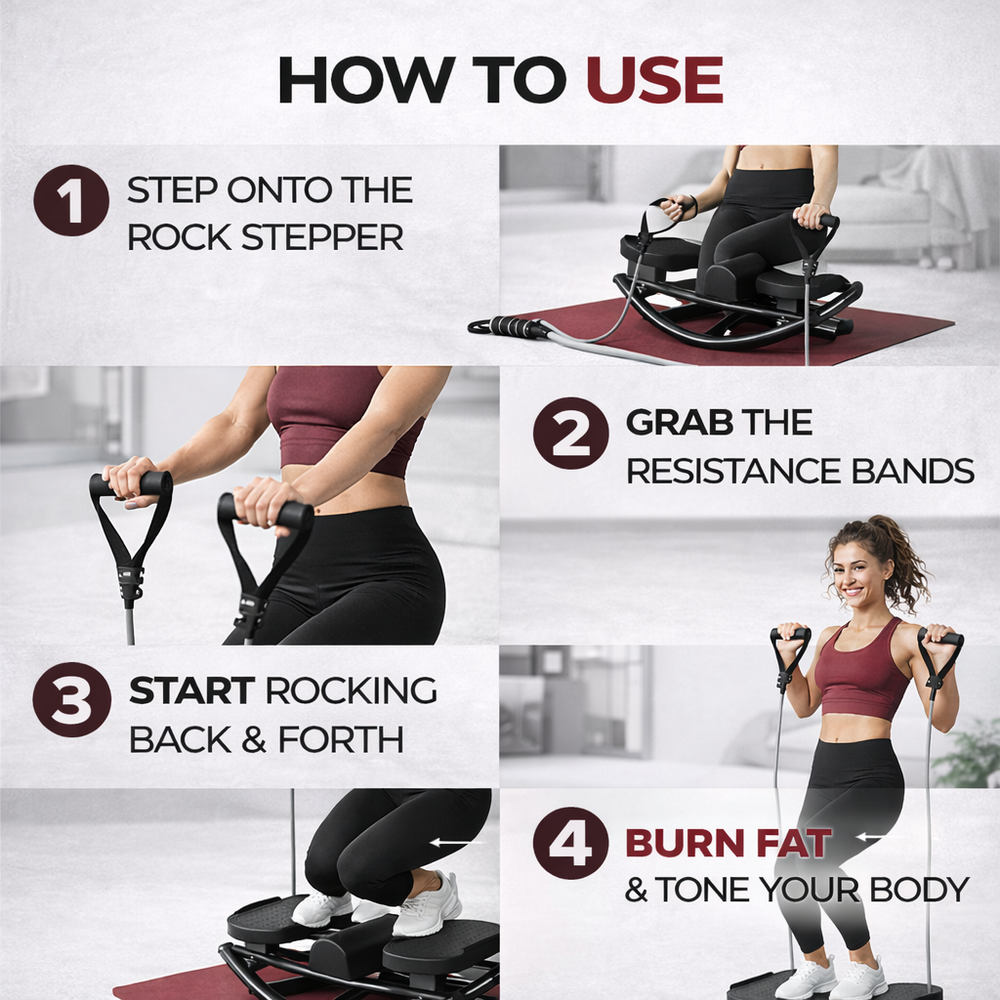 HOW TO USE

1 STEP ONTO THE ROCK STEPPER

2 GRAB THE RESISTANCE BANDS

3 START ROCKING BACK & FORTH

4 BURN FAT & TONE YOUR BODY