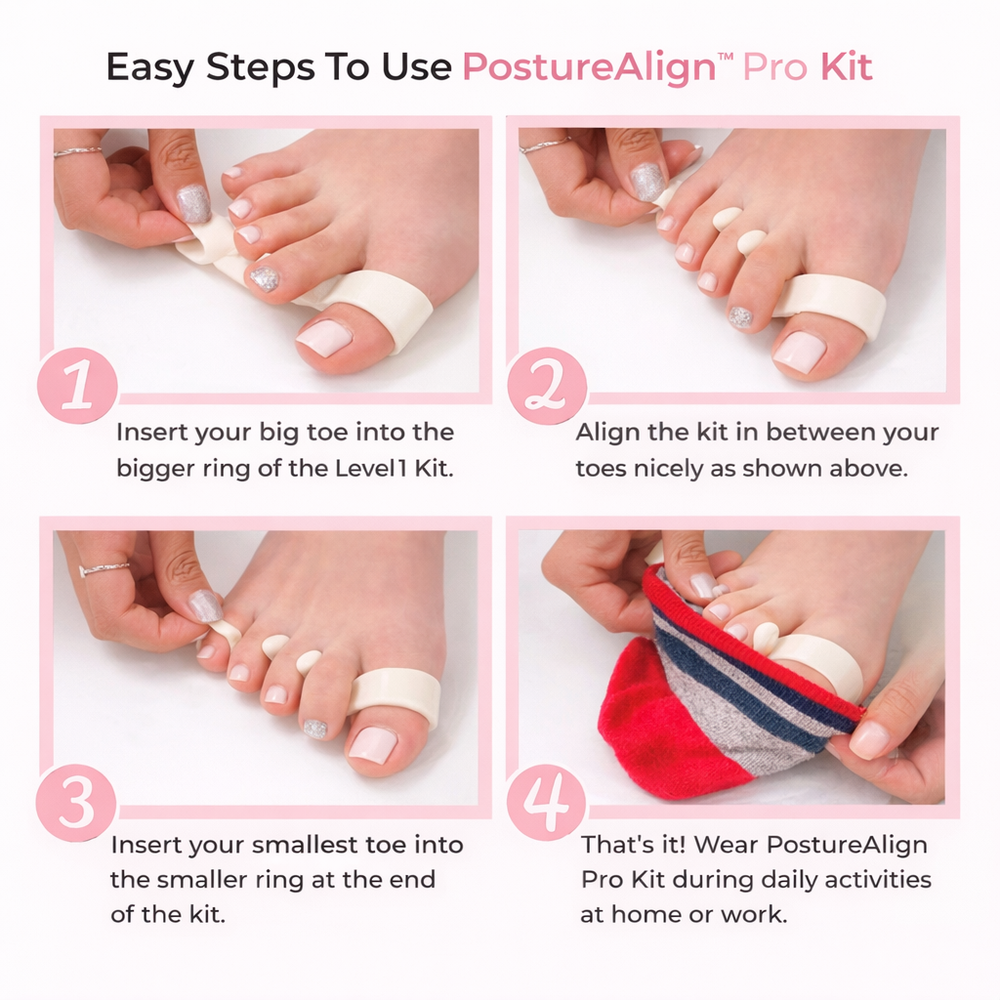 Easy Steps To Use PostureAlign™ Pro Kit

1

Insert your big toe into the bigger ring of the Level1 Kit.

2

Align the kit in between your toes nicely as shown above.

3

Insert your smallest toe into the smaller ring at the end of the kit.

4

That's it! Wear PostureAlign Pro Kit during daily activities at home or work.