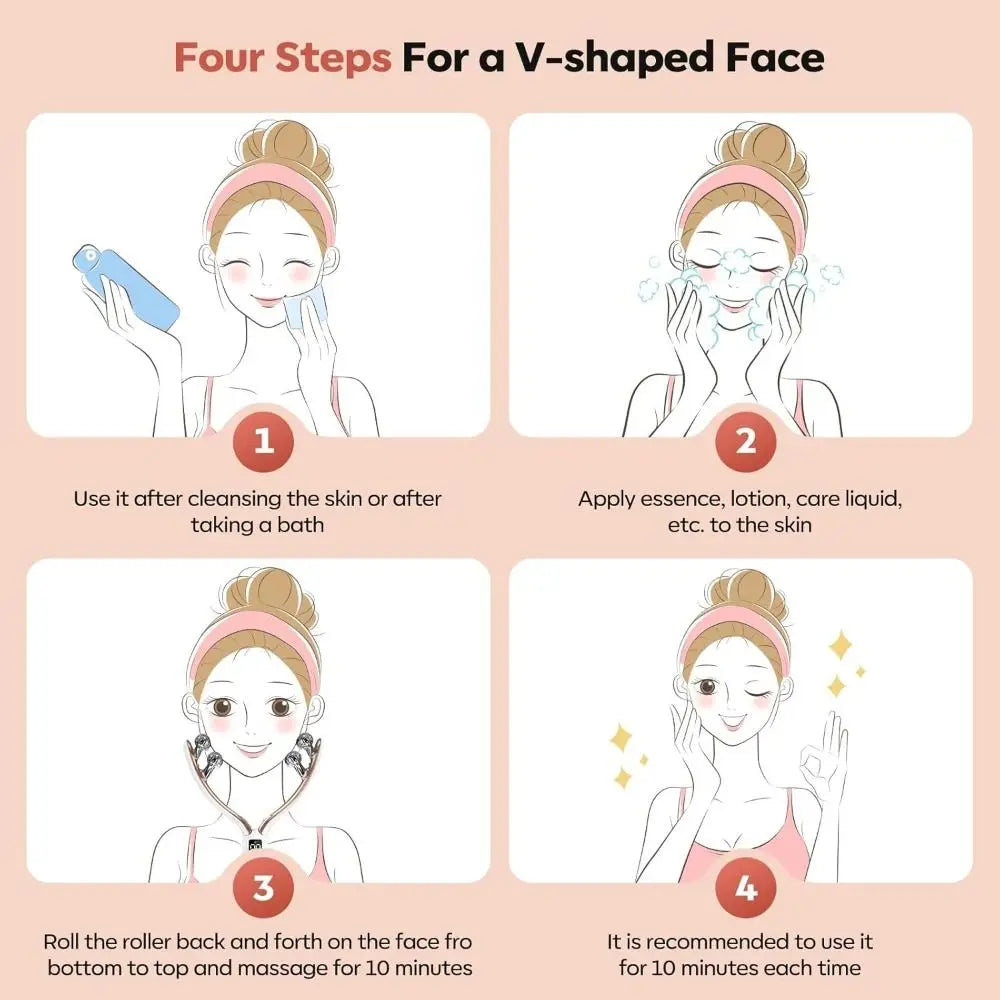 Four Steps For a V-shaped Face

1

Use it after cleansing the skin or after taking a bath

2

Apply essence, lotion, care liquid, etc. to the skin

3

Roll the roller back and forth on the face fro bottom to top and massage for 10 minutes

4

It is recommended to use it for 10 minutes each time