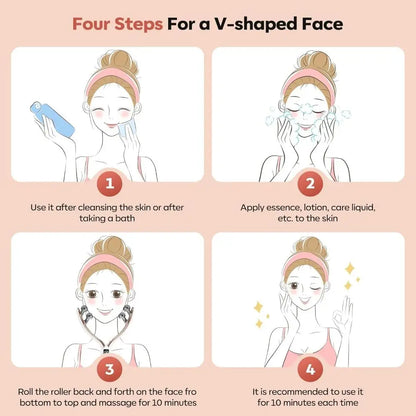 Four Steps For a V-shaped Face

1

Use it after cleansing the skin or after taking a bath

2

Apply essence, lotion, care liquid, etc. to the skin

3

Roll the roller back and forth on the face fro bottom to top and massage for 10 minutes

4

It is recommended to use it for 10 minutes each time